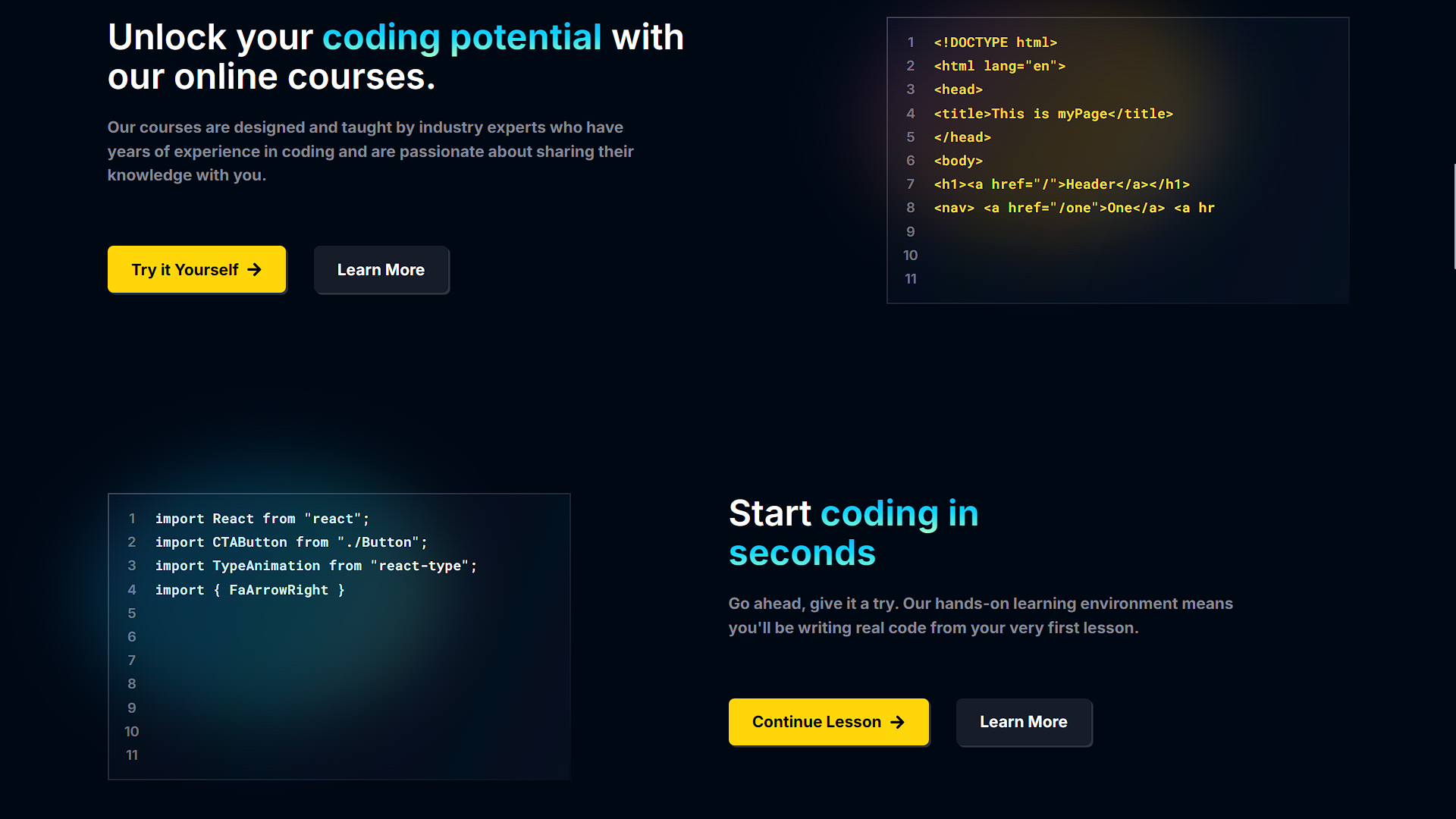 Unlock your coding potential with our online courses.

Our courses are designed and taught by industry experts who have years of experience in coding and are passionate about sharing their knowledge with you.

Try it Yourself →

Learn More

1 <!DOCTYPE html>
2 <html lang="en">
3 <head>
4 <title>This is myPage</title>
5 </head>
6 <body>
7 <h1><a href="/">Header</a></h1>
8 <nav> <a href="/one">One</a> <a hr
9
10
11

1 import React from "react";
2 import CTAButton from "./Button";
3 import TypeAnimation from "react-type";
4 import { FaArrowRight }
5
6
7
8
9
10
11

Start coding in seconds

Go ahead, give it a try. Our hands-on learning environment means you'll be writing real code from your very first lesson.

Continue Lesson →

Learn More